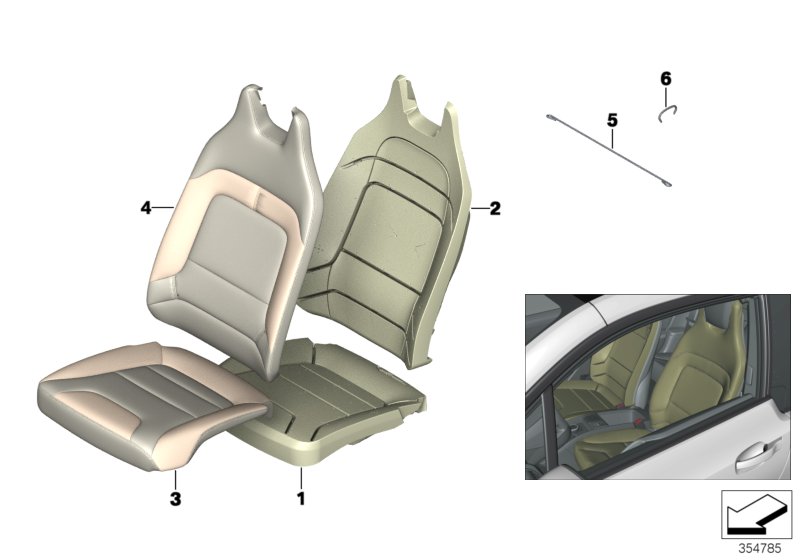 6
5
4
2
3
1
354785