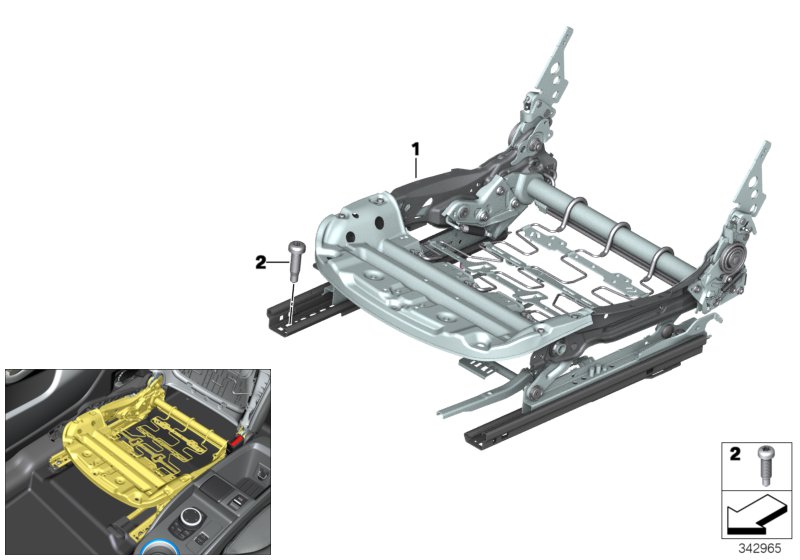 1

2

2

342965