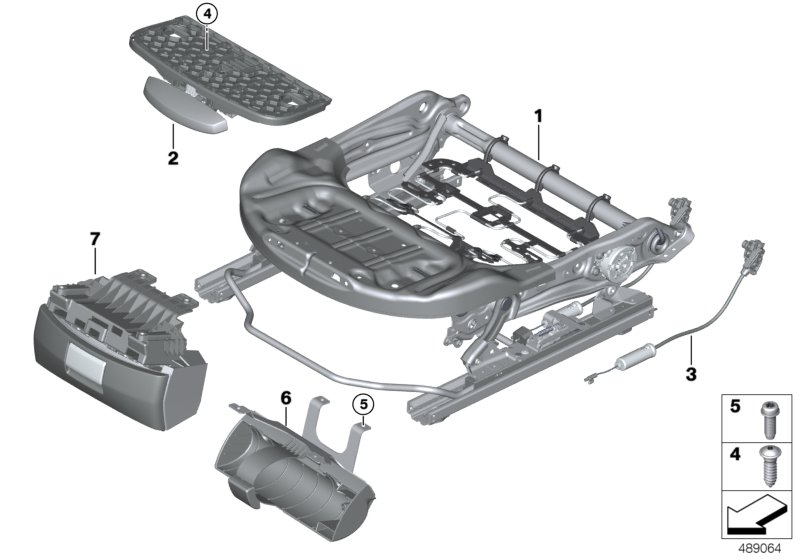 4
2
1
7
3
6
5
5
4
489064