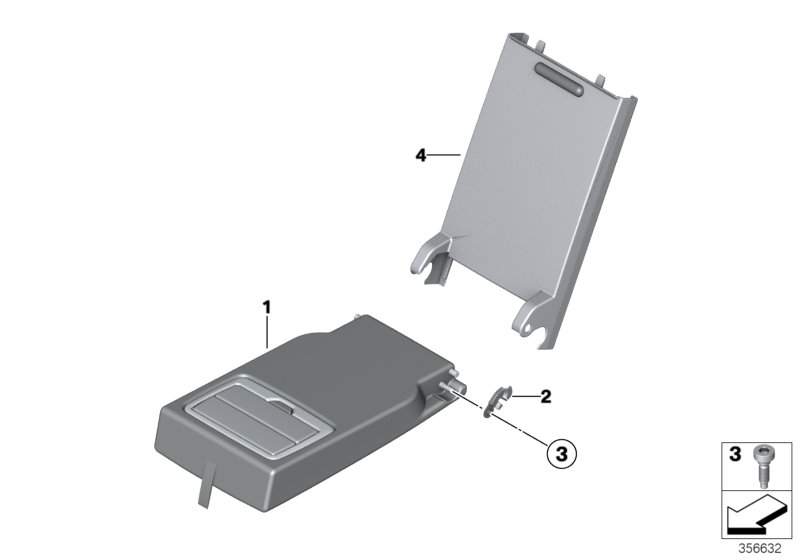 4
1
2
3
3
356632