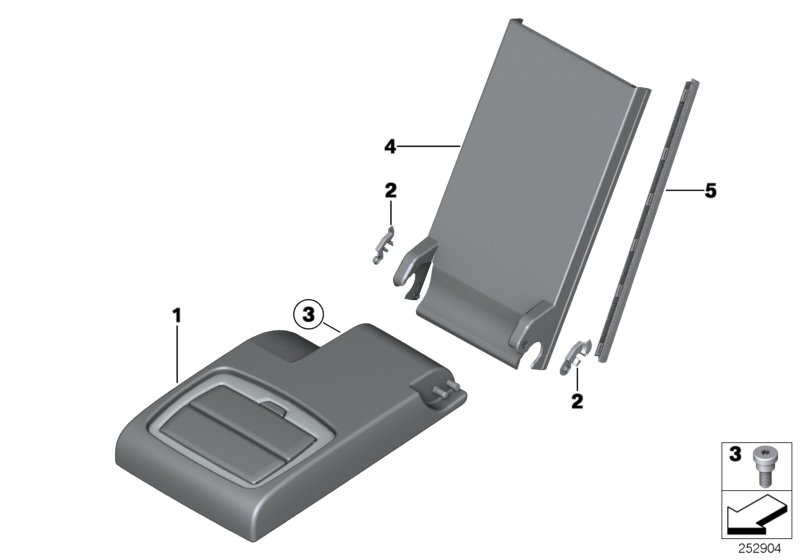 4
2
5
1
3
2
3
252904