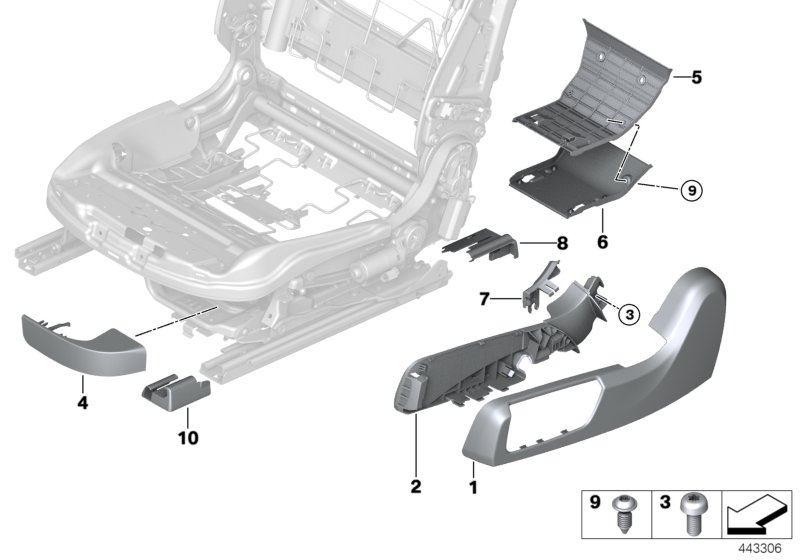 5
9
6
8
7
3
4
10
2
1
9
3
443306