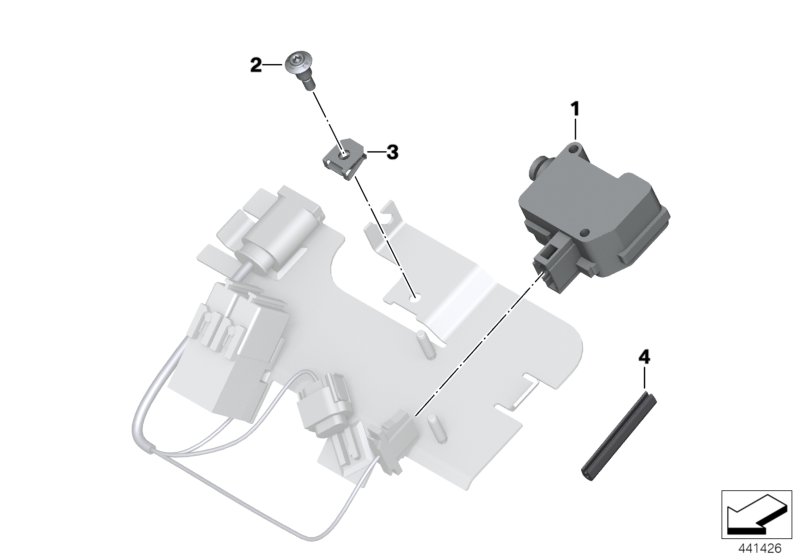 2
3
1
4
441426