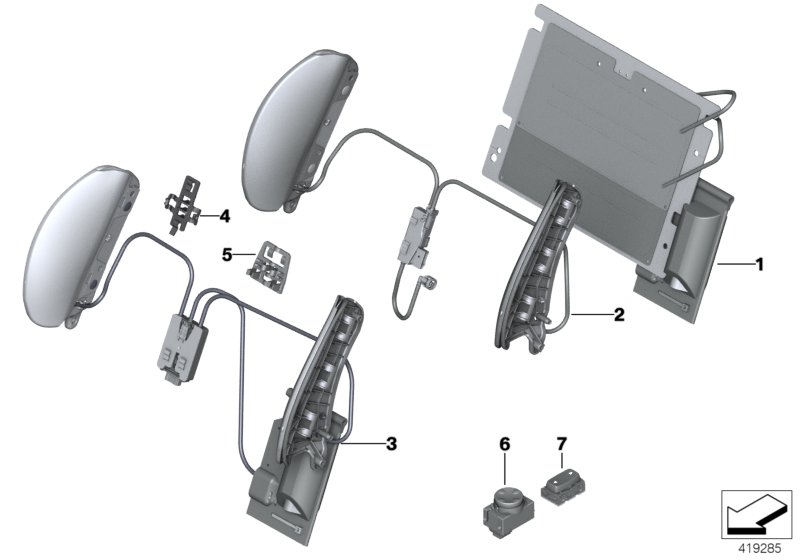 4
5
1
2
3
6
7
419285