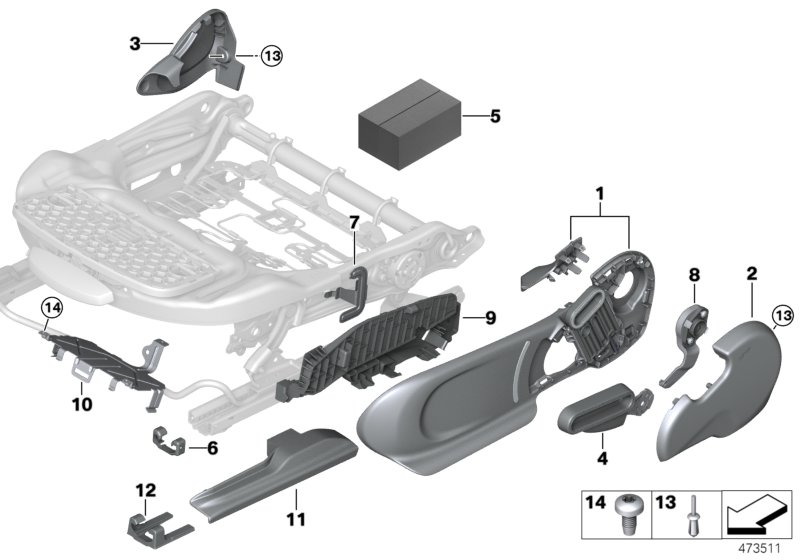 3
13
5
1
7
8
2
13
14
9
10
6
4
12
11
14
13
473511