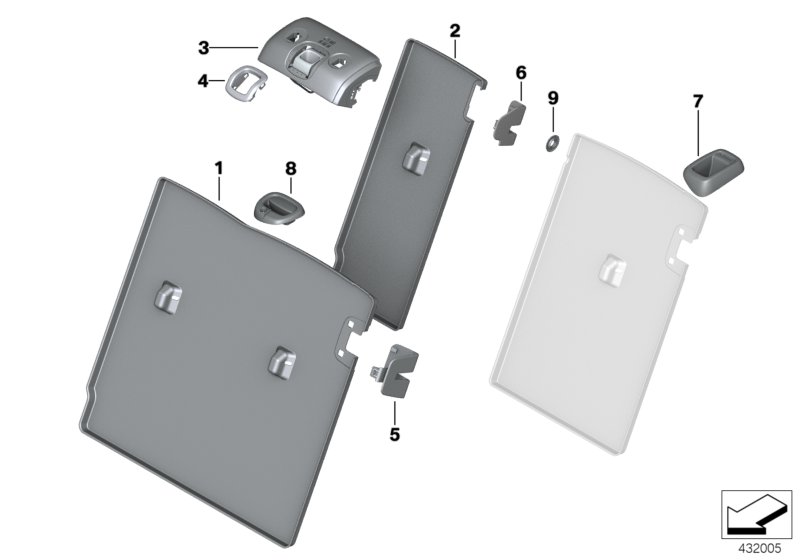 3
4
2
6
9
7
1
8
5
432005