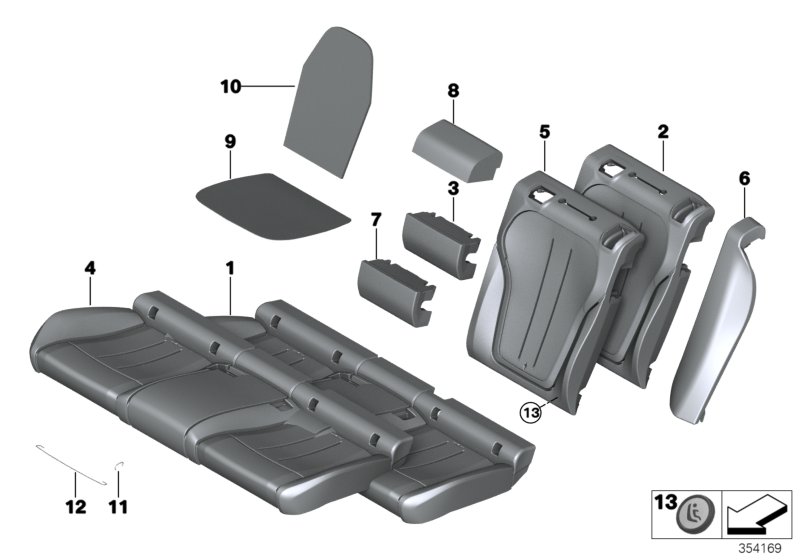 10
8
9
5
2
6
3
7
4
1
13
12
11
13
354169