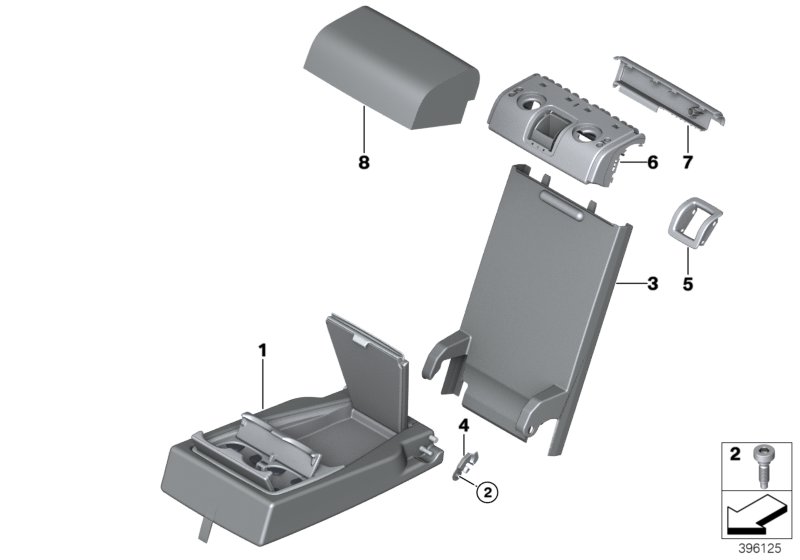 8
6
7
3
5
1
4
2
2
396125