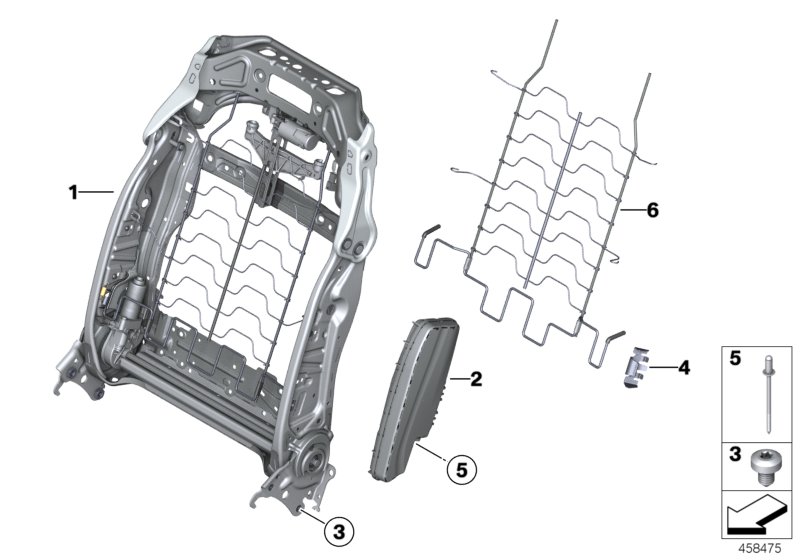 1
6
2
4
5
3
5
3
458475