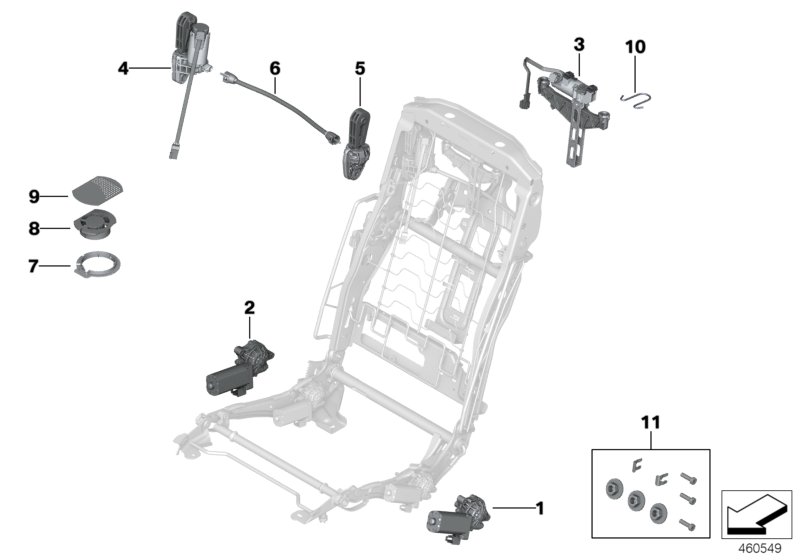 4
6
5
3
10
9
8
7
2
11
1
460549