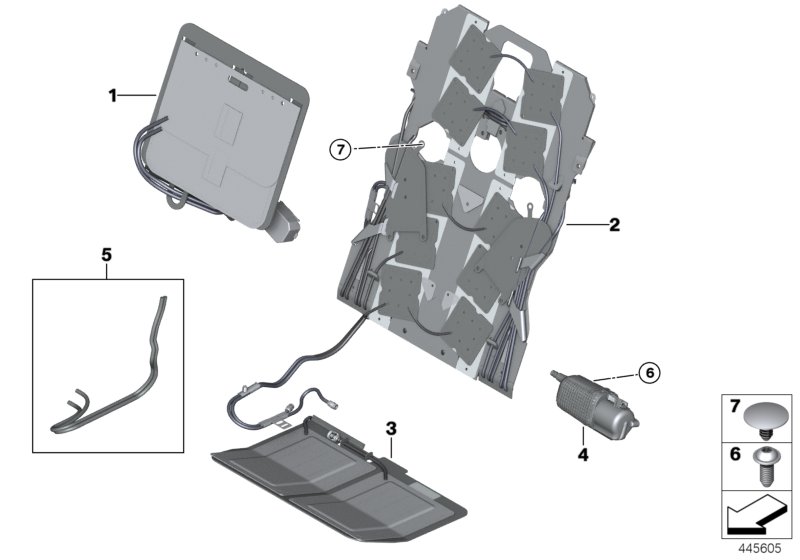 1
7
2
5
6
3
4
7
6
445605