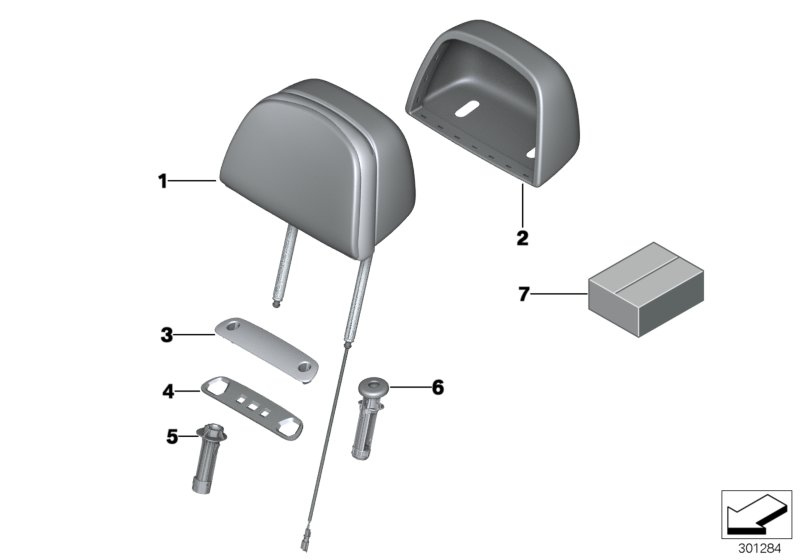 1
2
7
3
4
6
5
301284