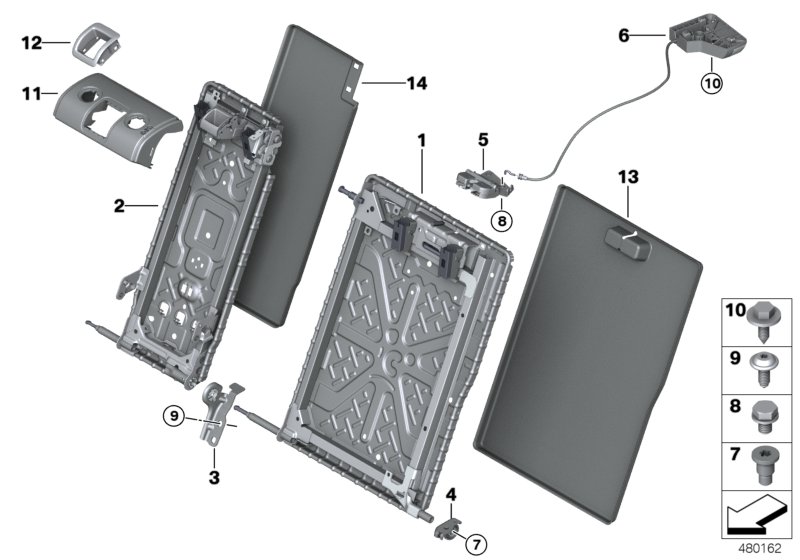 12
11
14
6
10
2
1
5
8
13
9
3
4
7
10
9
8
7
480162