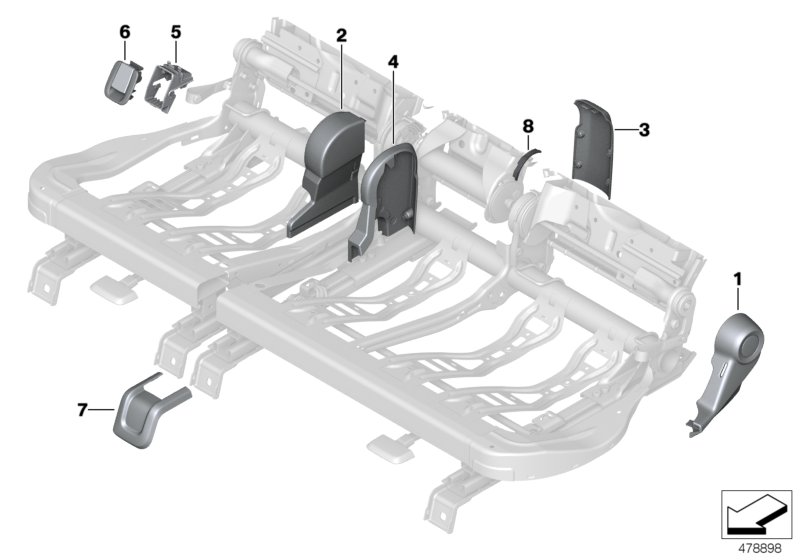 6
5
2
4
8
3
1
7
478898