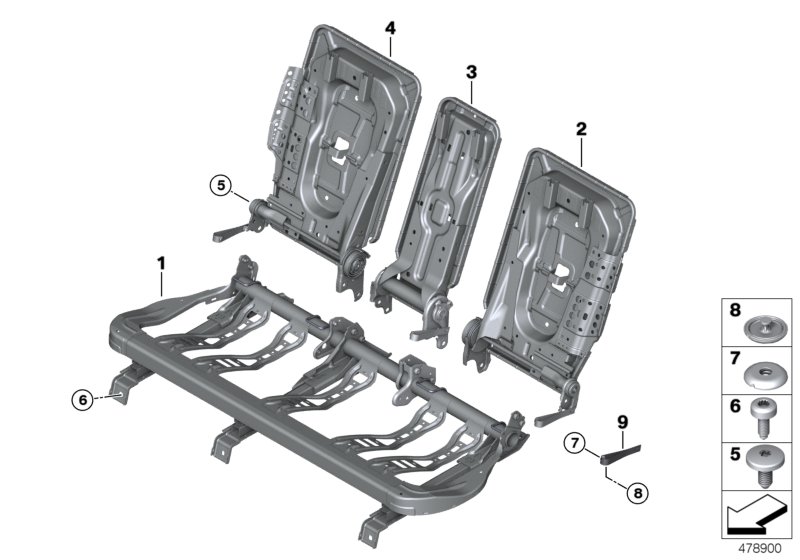 4
3
2
5
1
6
9
7
8
8
7
6
5
478900