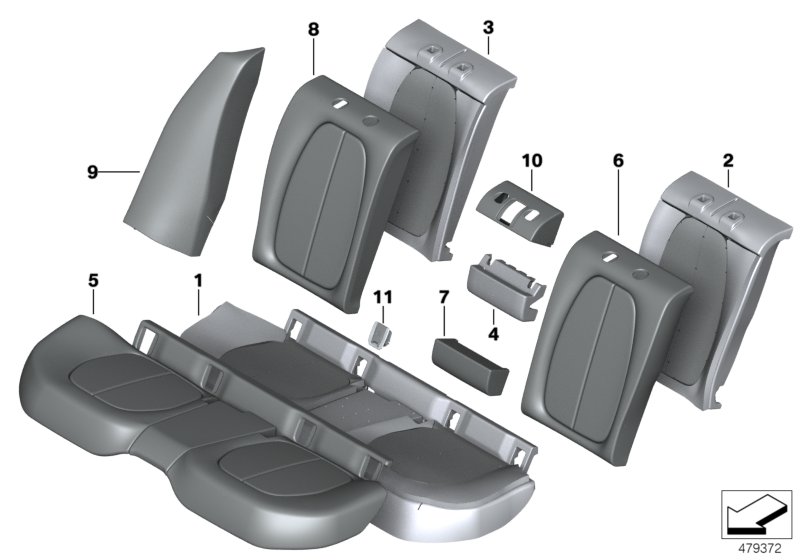 8
3
9
10
6
2
5
1
11
7
4
479372