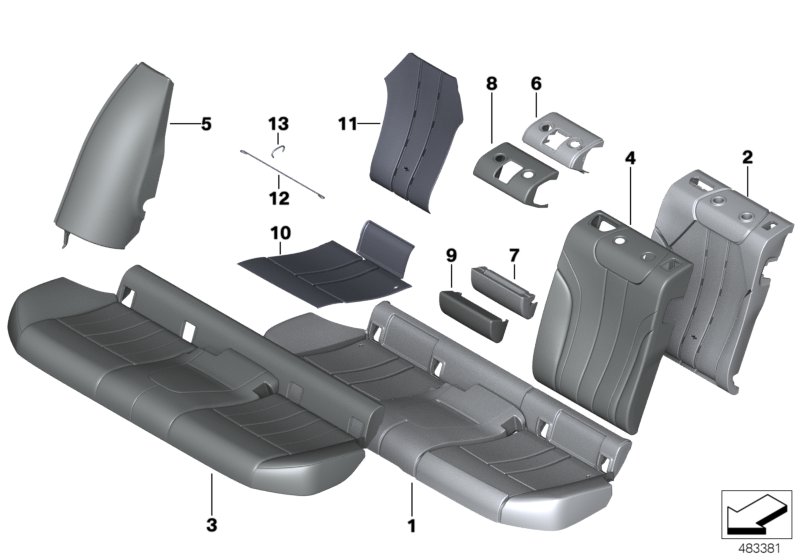 5
13
12
11
8
6
4
2
10
9
7
3
1
483381