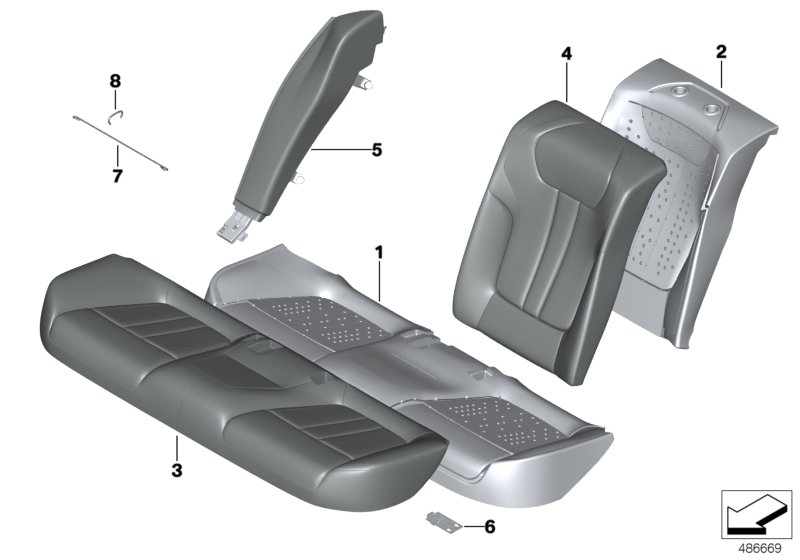 8
7
5
4
2
1
3
6
486669