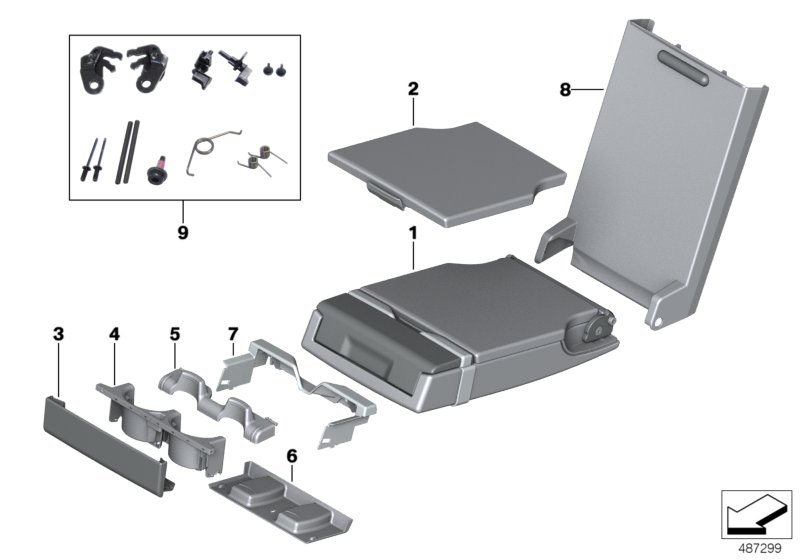 2
8
9
1
3
4
5
7
6
487299