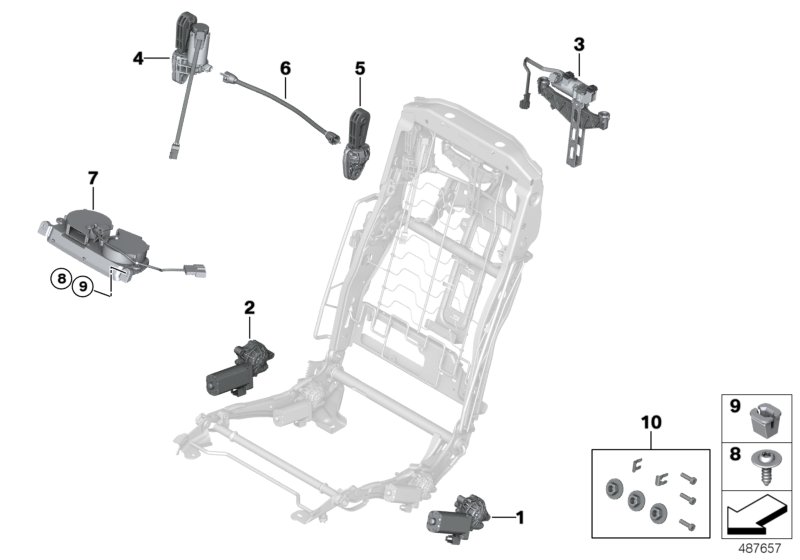 4
6
5
3
7
8
9
2
10
9
8
1
487657