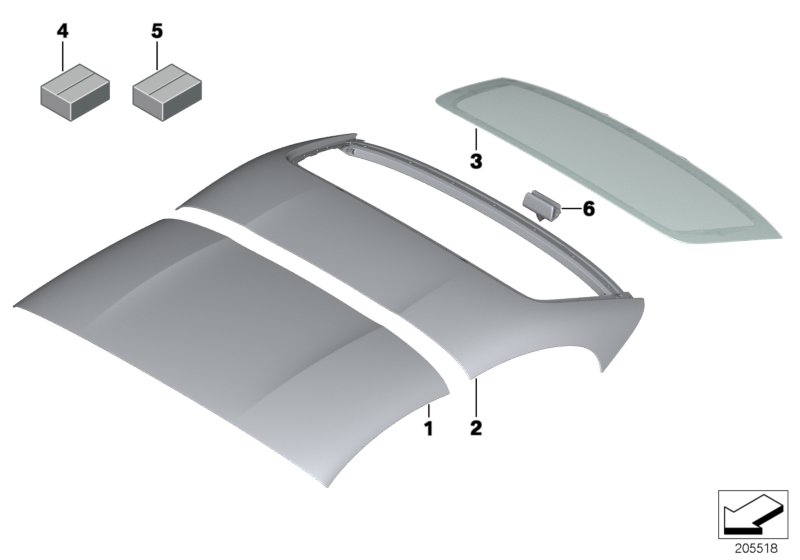 4
5
3
6
1
2
205518