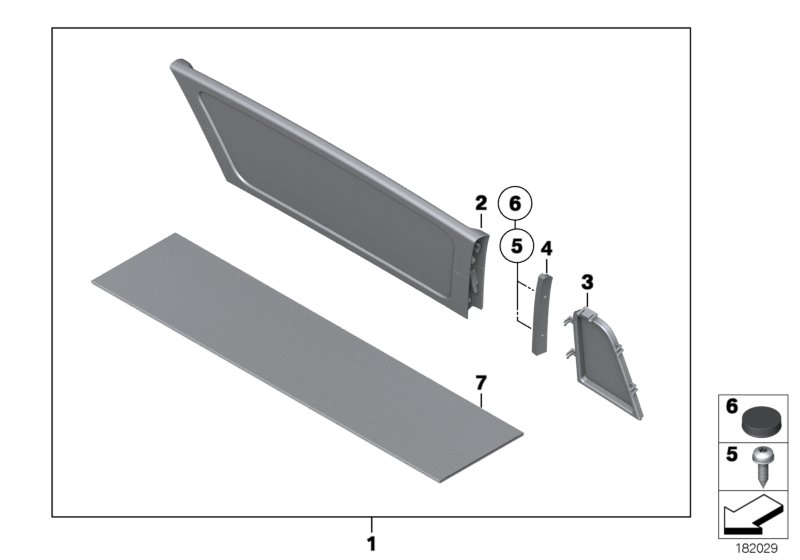 2
6
5
4
3
7
1
6
5
182029