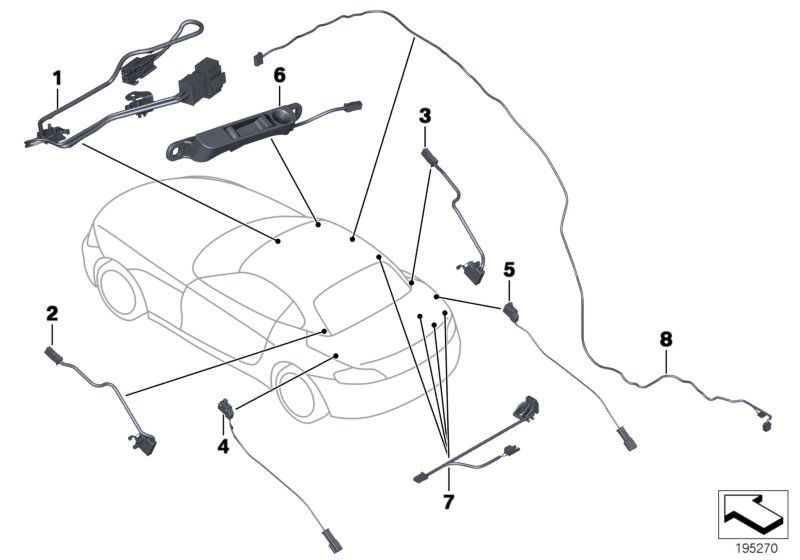 1
6
3
5
2
8
4
7
195270