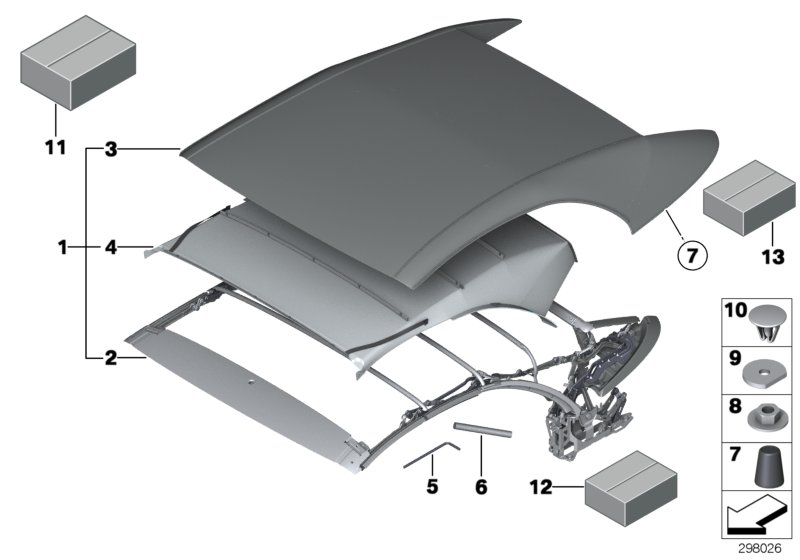 11
3
1
4
2
7
13
10
9
8
7
5
6
12
298026