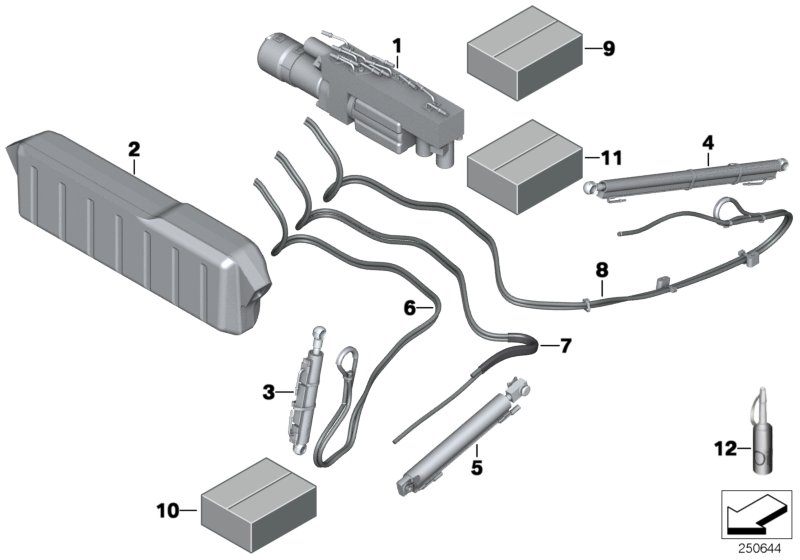 1
9
2
11
4
8
6
7
3
5
12
10
250644