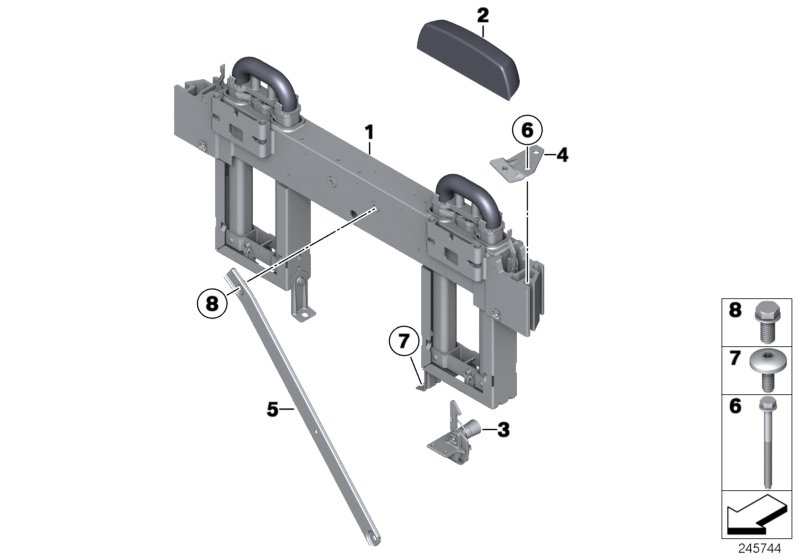 2
1
6
4
8
7
5
3
8
7
6
245744