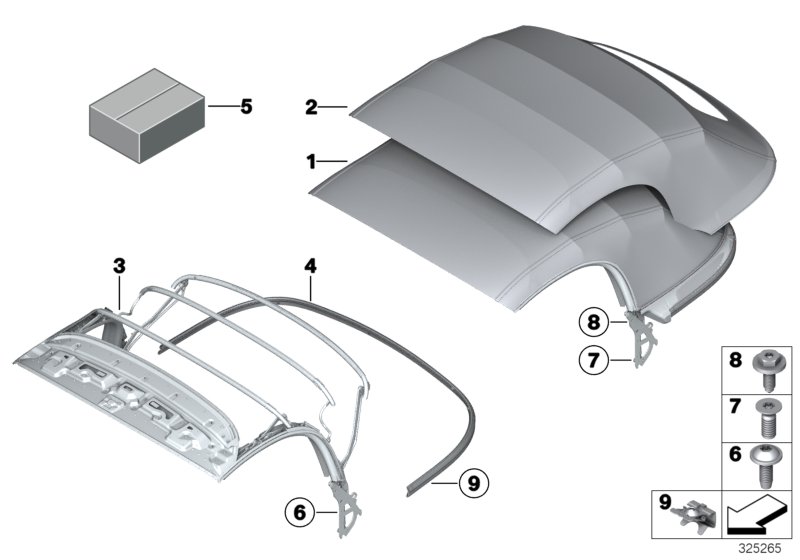 5
2
1
3
4
8
7
6
9
8
7
6
9
325265