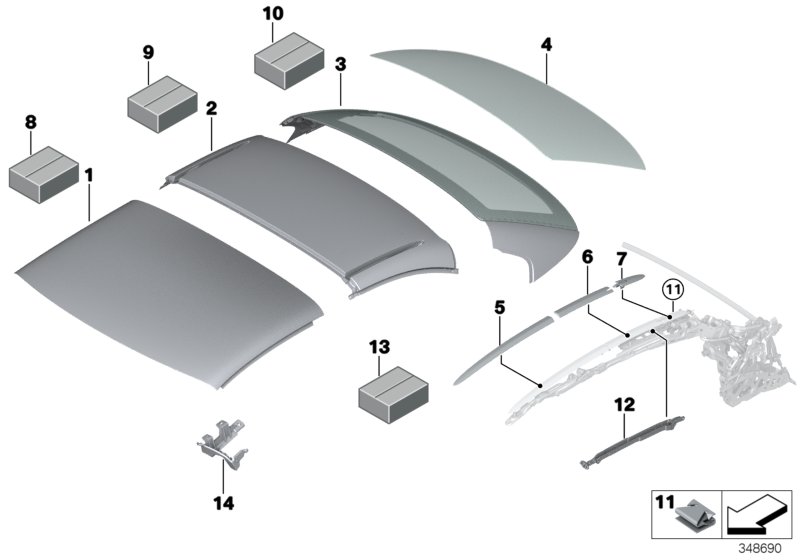 10
9
3
4
8
2
1
6
7
11
5
13
12
14
11
348690