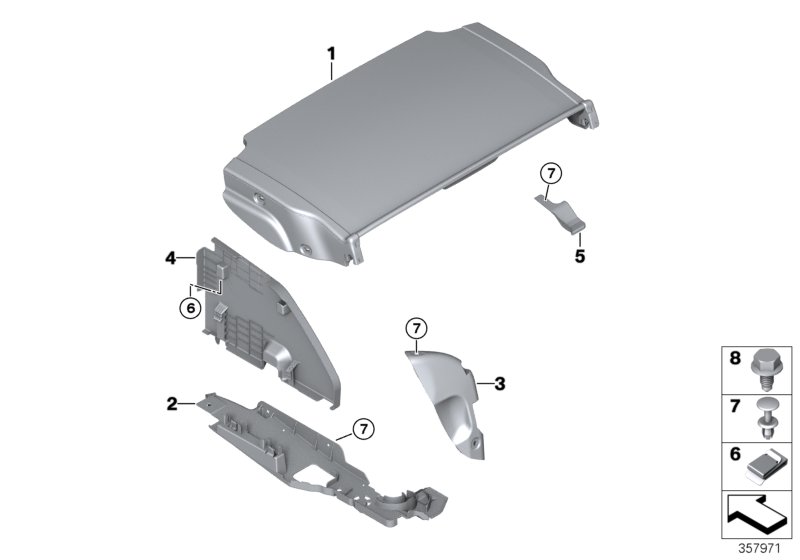 1
7
5
4
6
7
3
2
7
8
7
6
357971