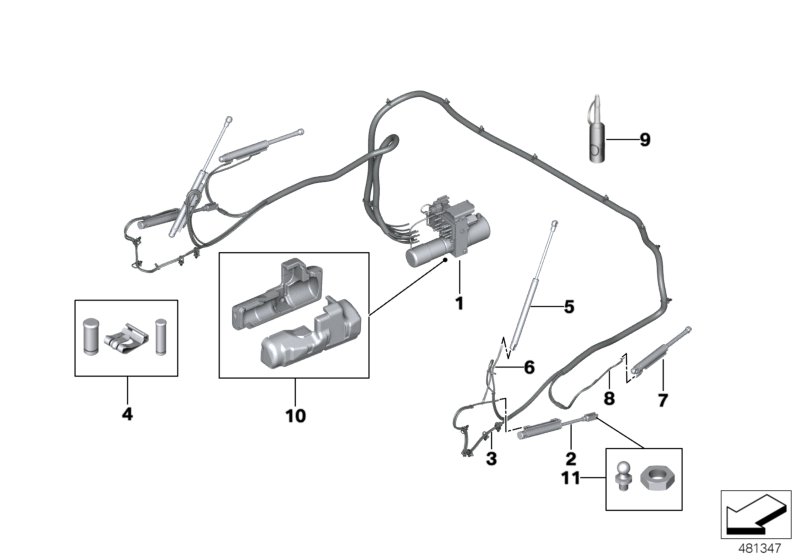 9

1

5

6

8

7

4

10

3

2

11

481347