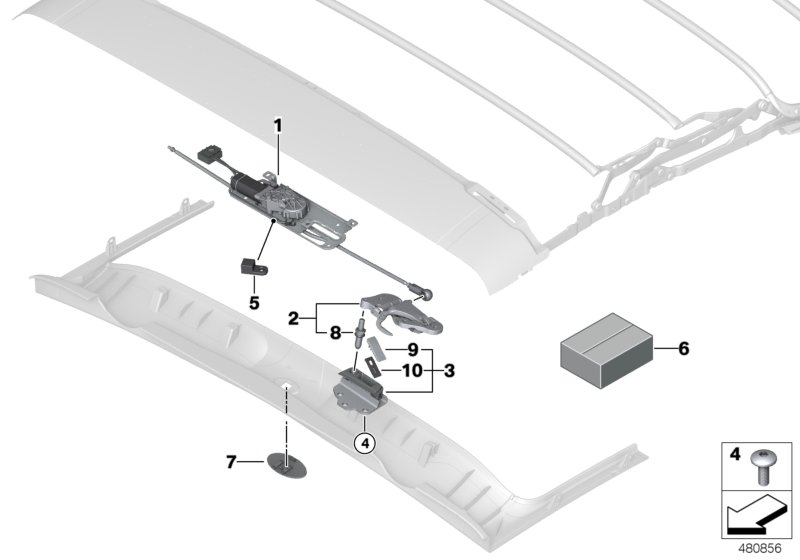 1
5
2
8
9
10
3
6
4
7
4
480856