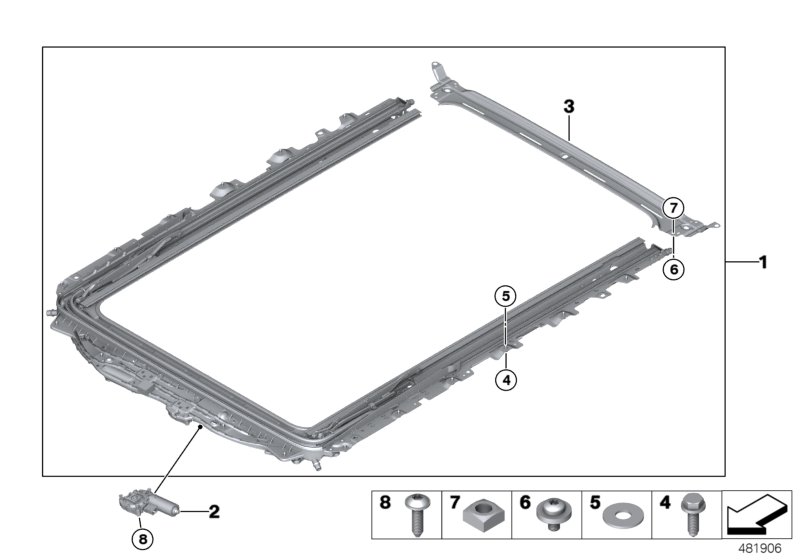 3
7
6
1
5
4
2
8
8 7 6 5 4
481906