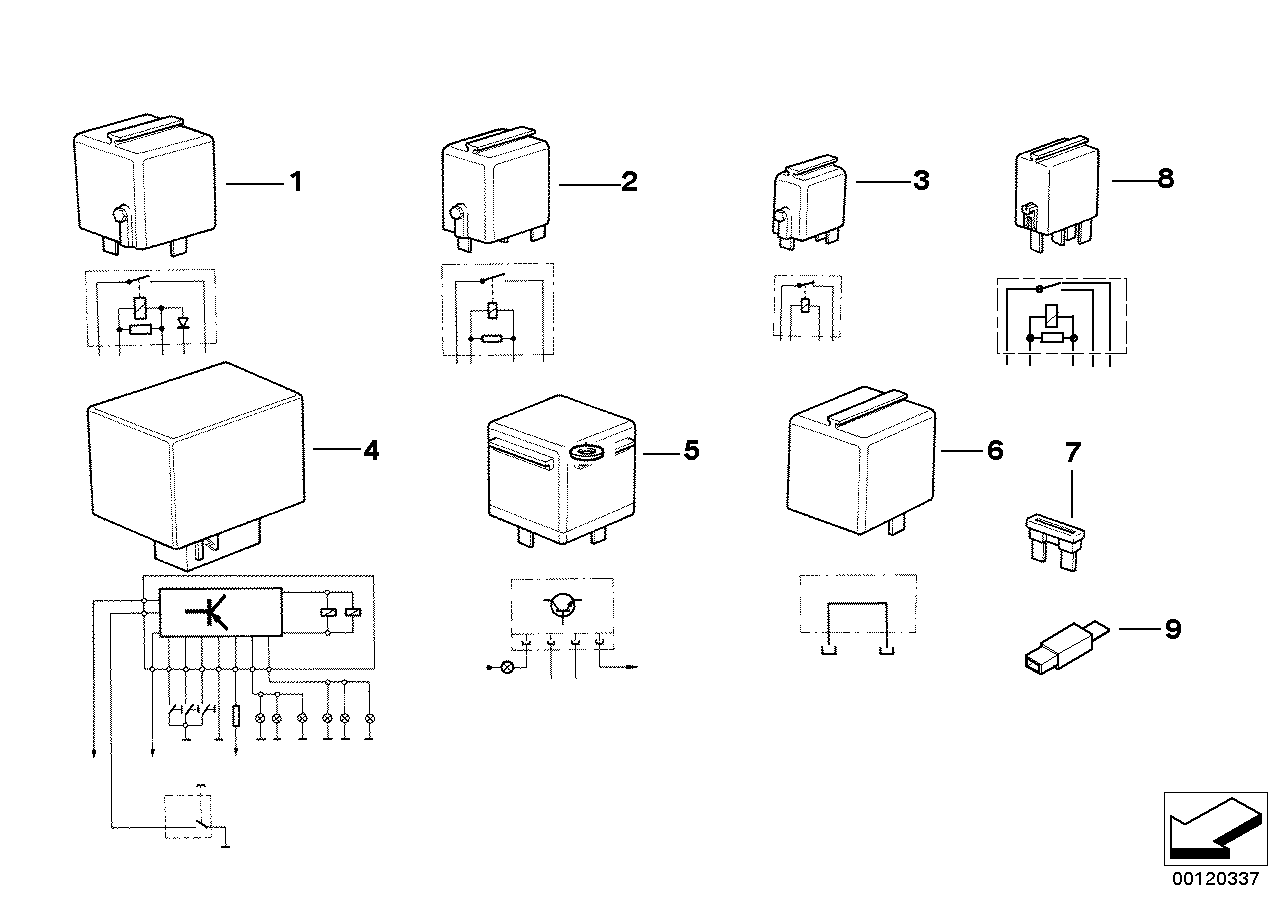 1
2
3
8
4
5
6
7
9
00120337