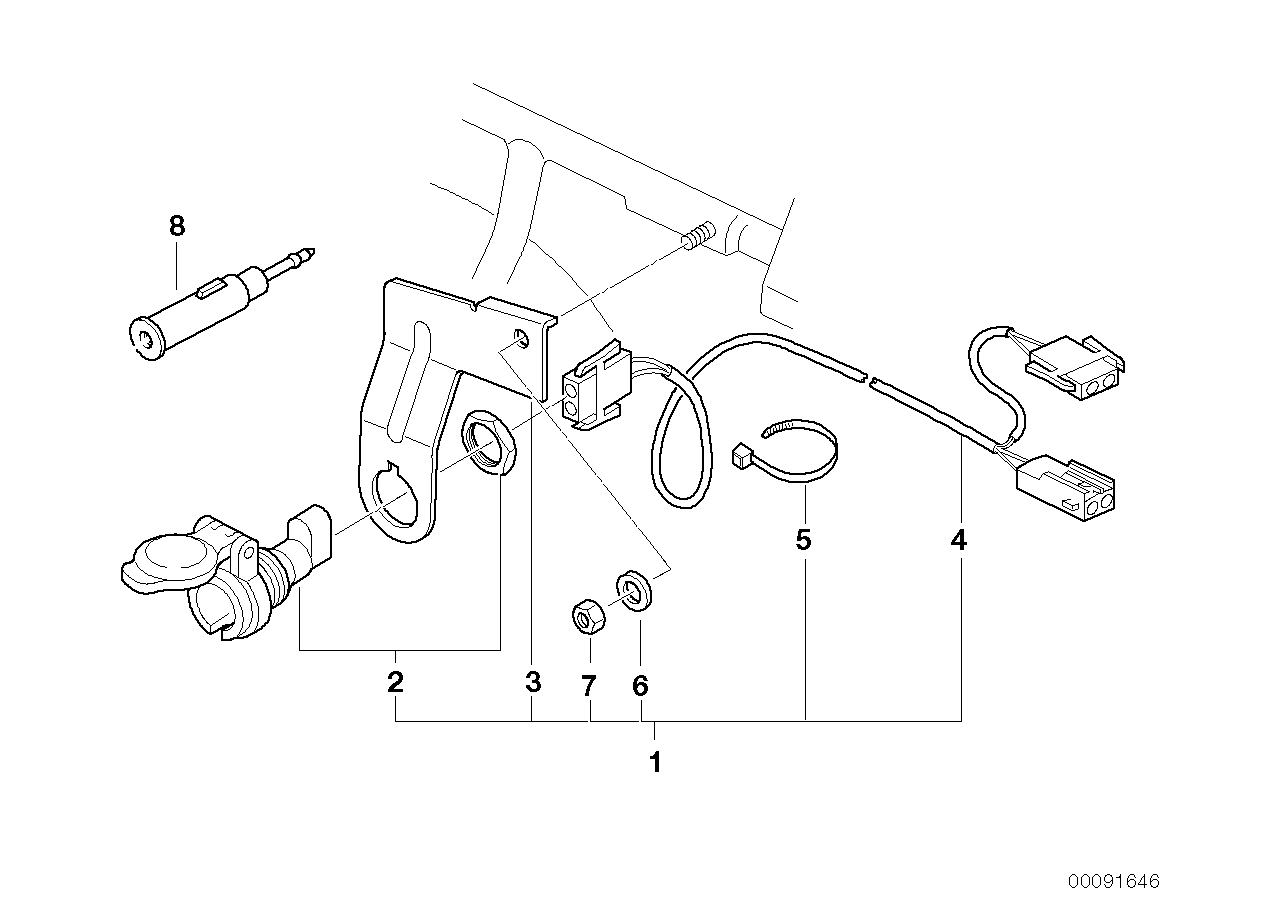 8

5

4

2

3

7

6

1

00091646