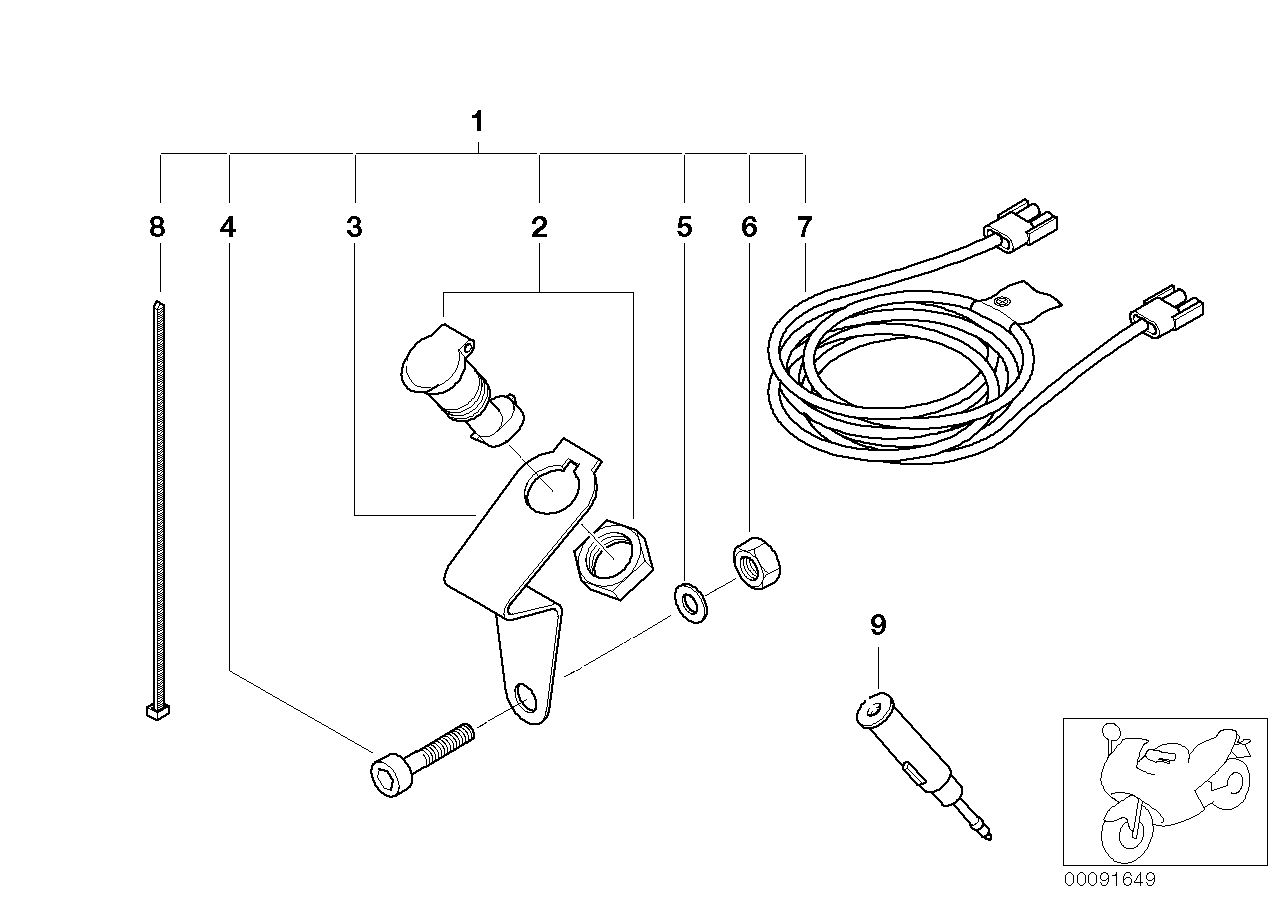 1
8
4
3
2
5
6
7
9
00091649