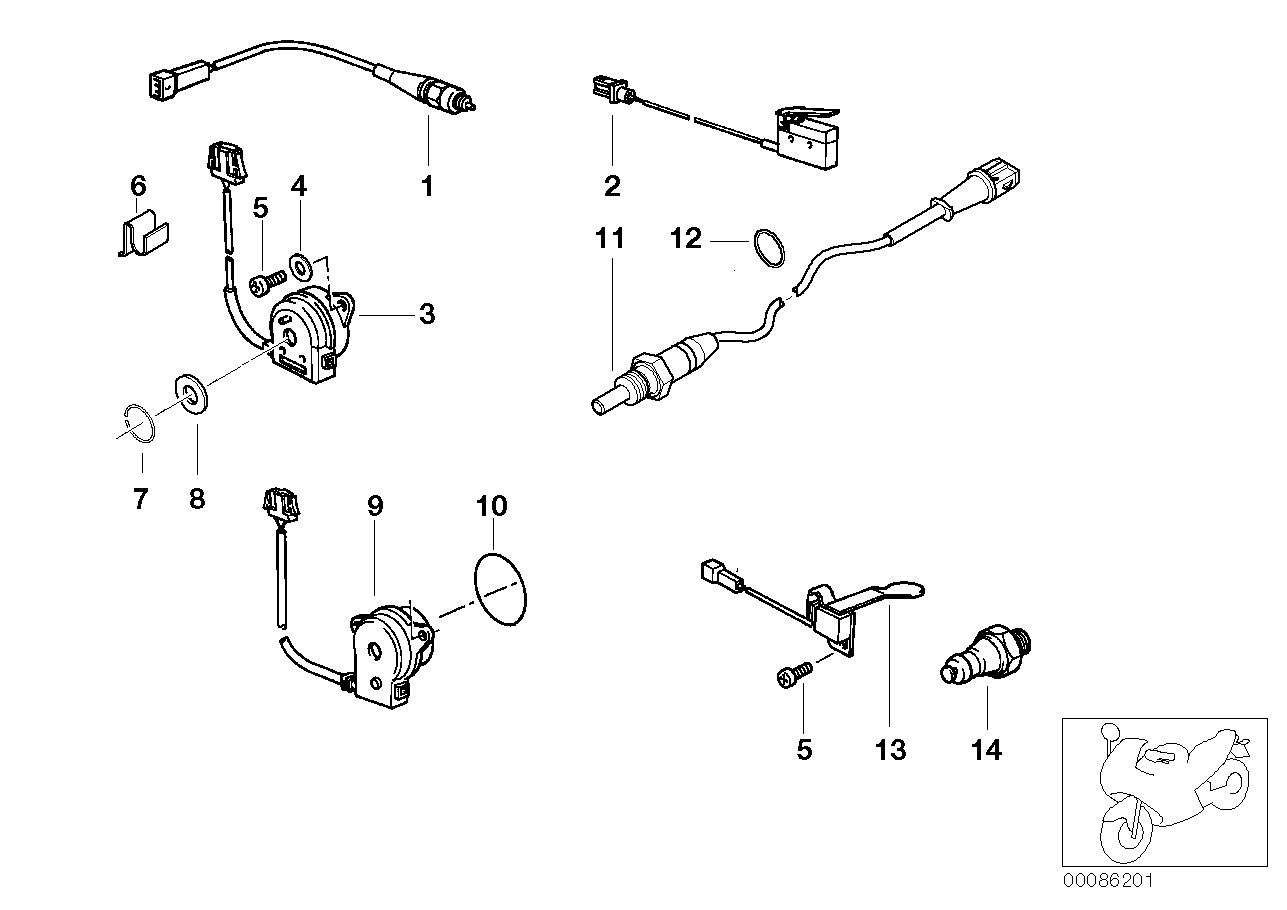 1
2
6
5
4
11
12
3
7
8
9
10
5
13
14
00086201