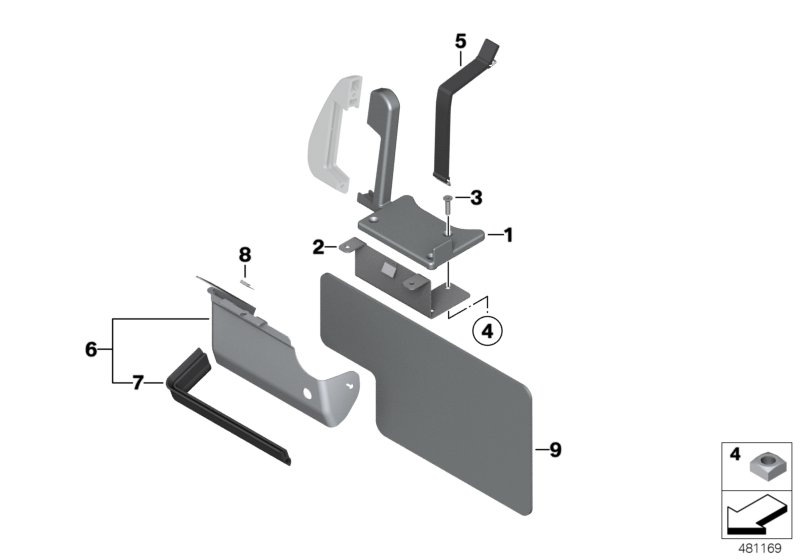 5
3
1
2
8
4
6
7
9
4
481169