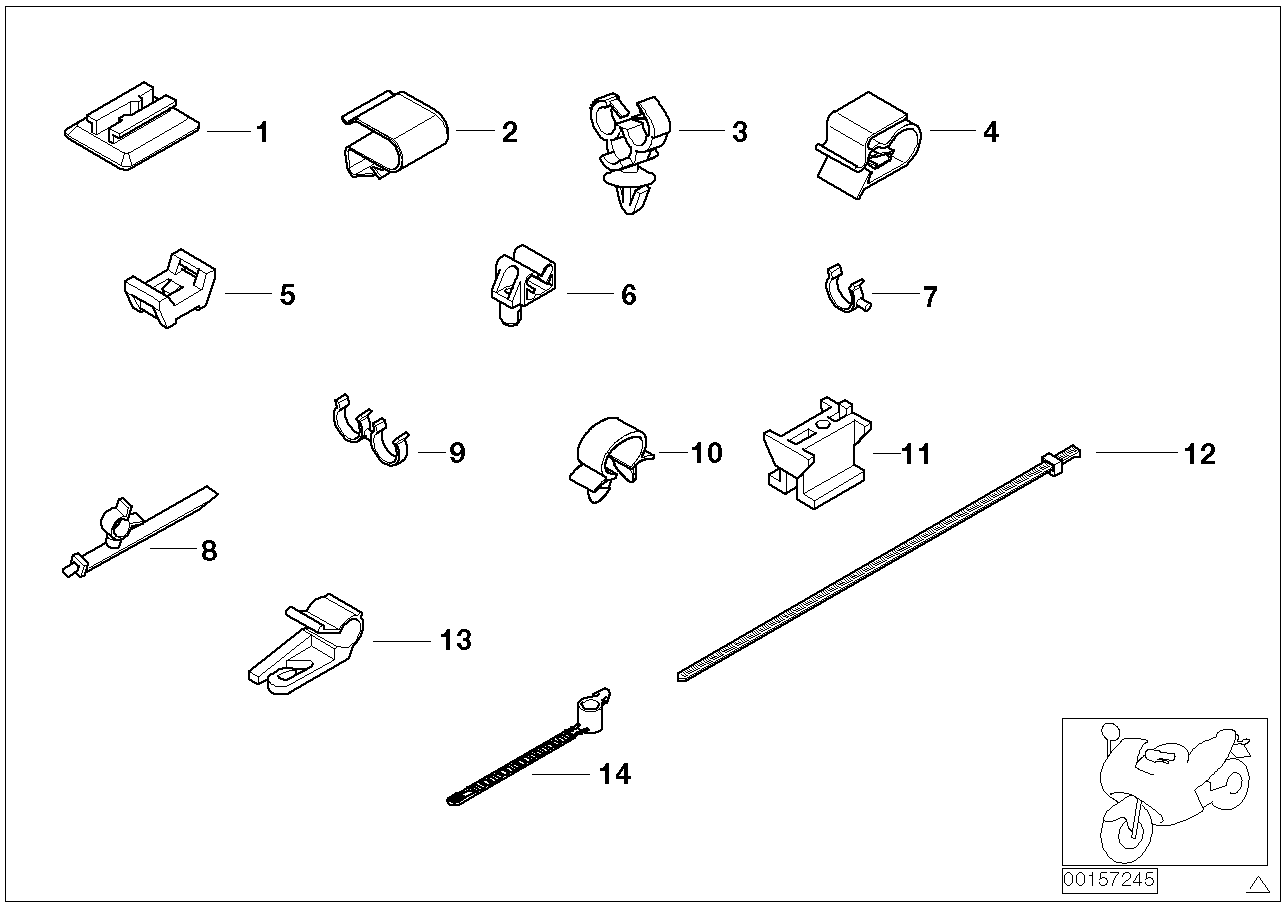 1
2
3
4
5
6
7
9
10
11
12
8
13
14
00157245