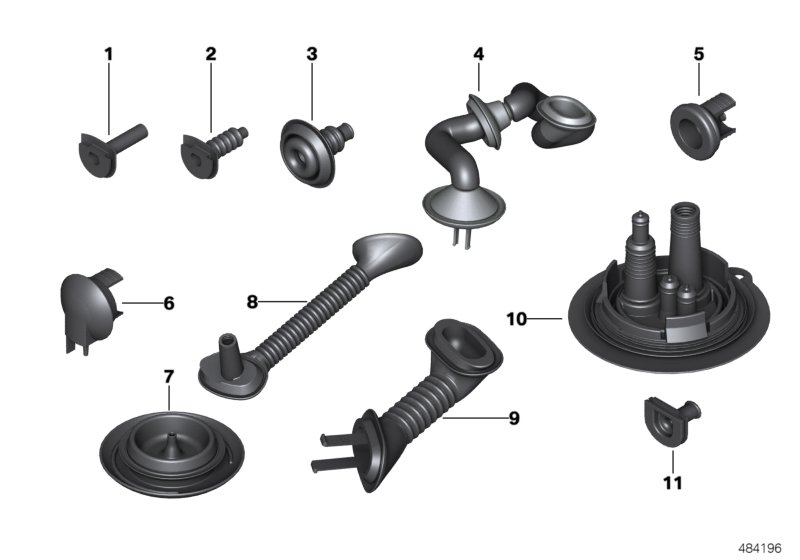 1
2
3
4
5
6
8
10
7
9
11
484196