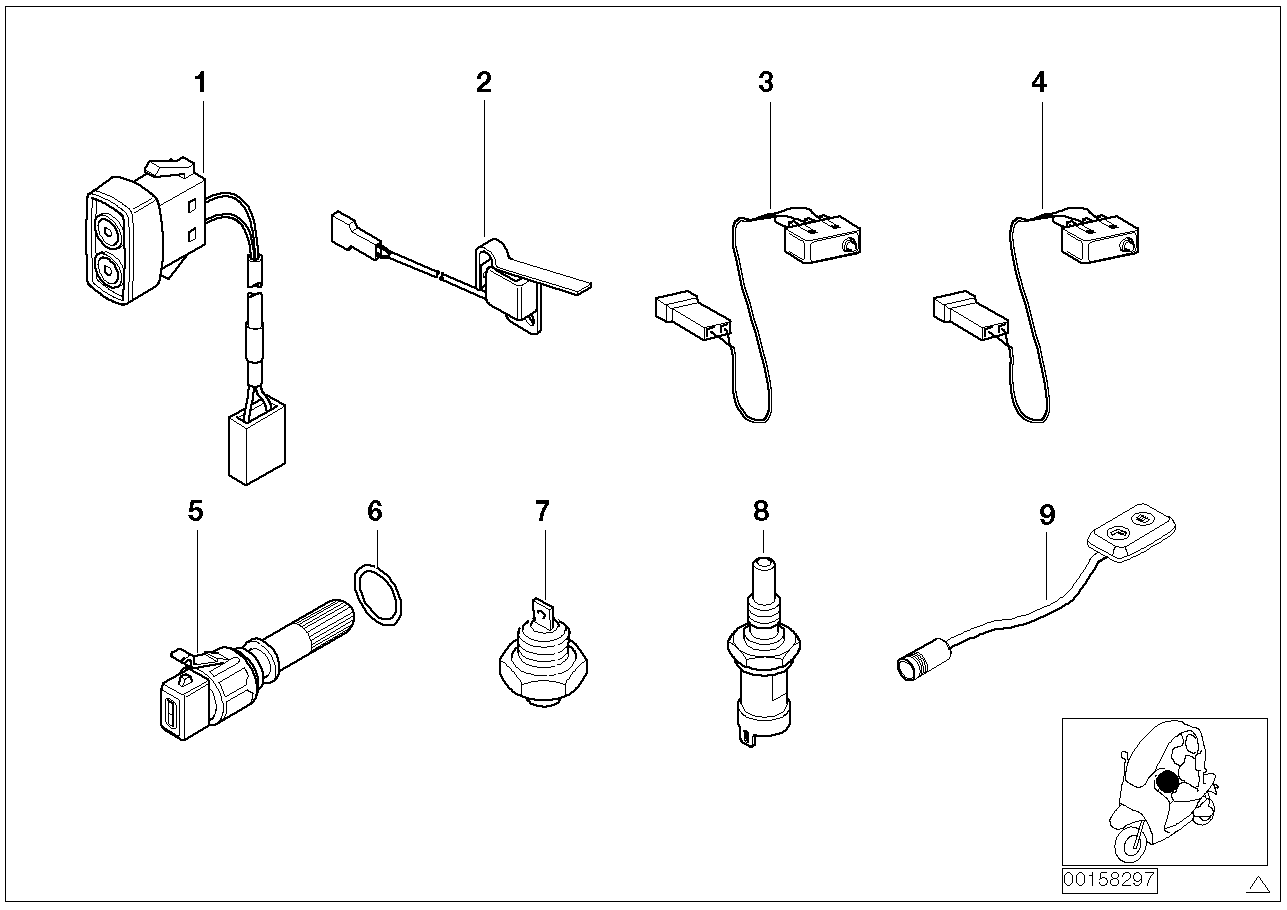 1
2
3
4
5
6
7
8
9
00158297