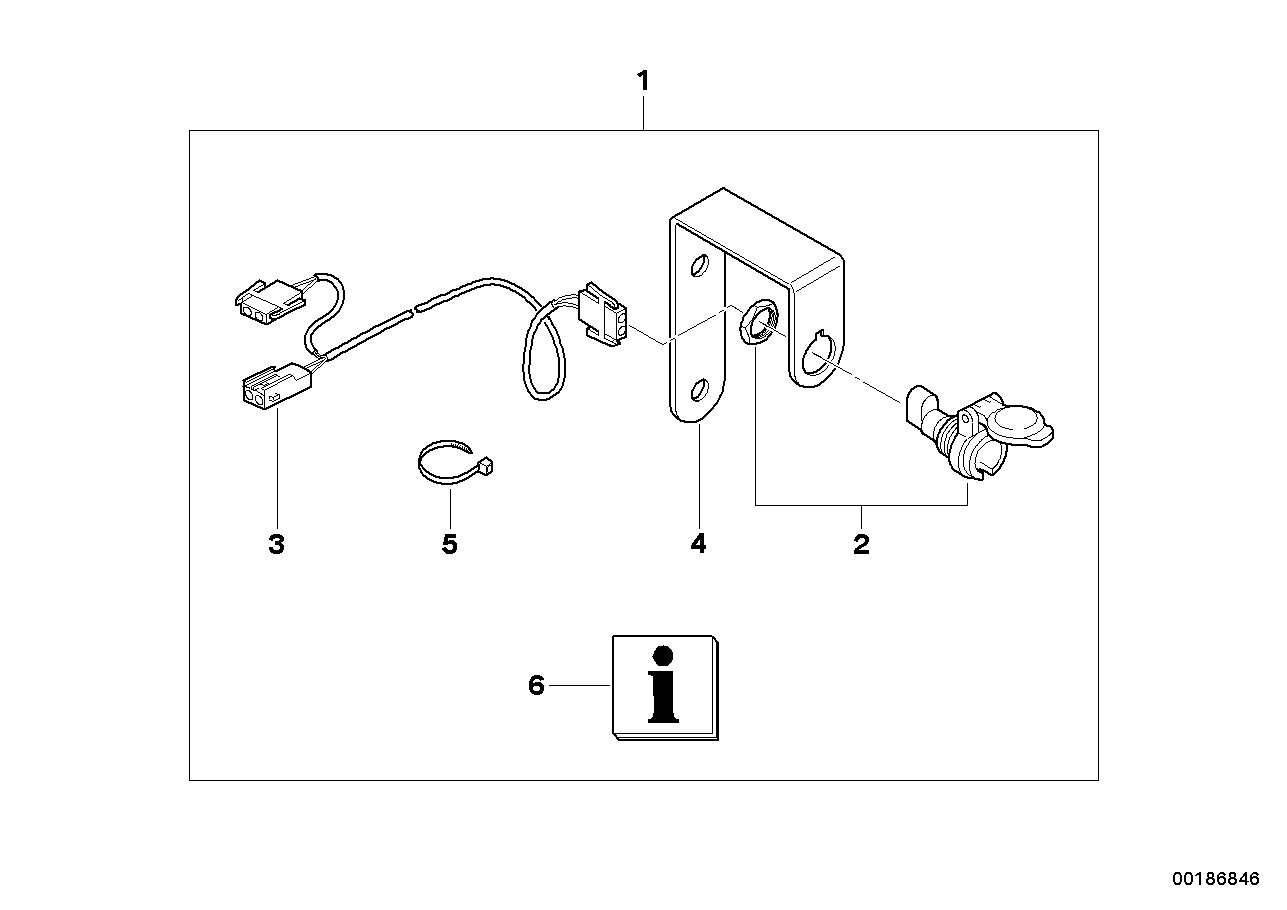 1

3

5

4

2

6

i

00186846