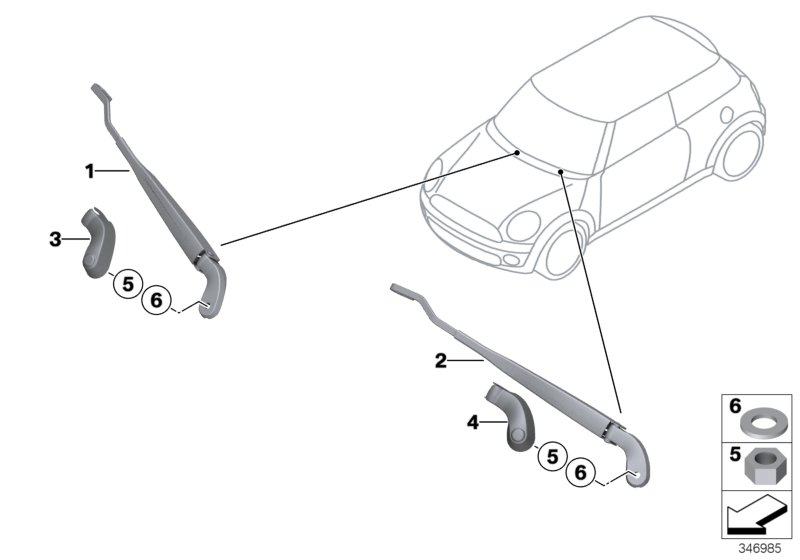 1
3
5
6
2
4
5
6
6
5
346985