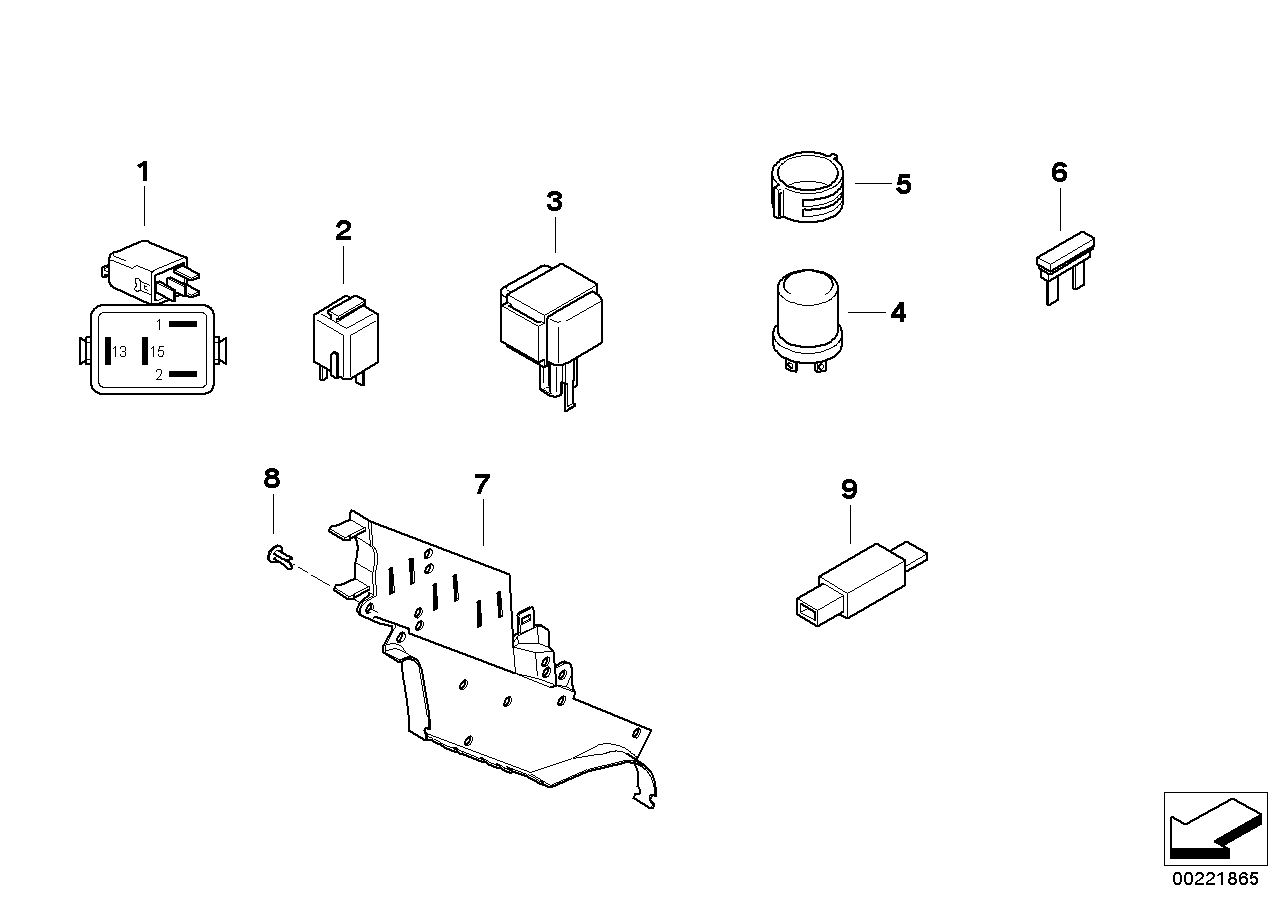 1

1
13
15
2

2

3

5

4

6

8

7

9

00221865