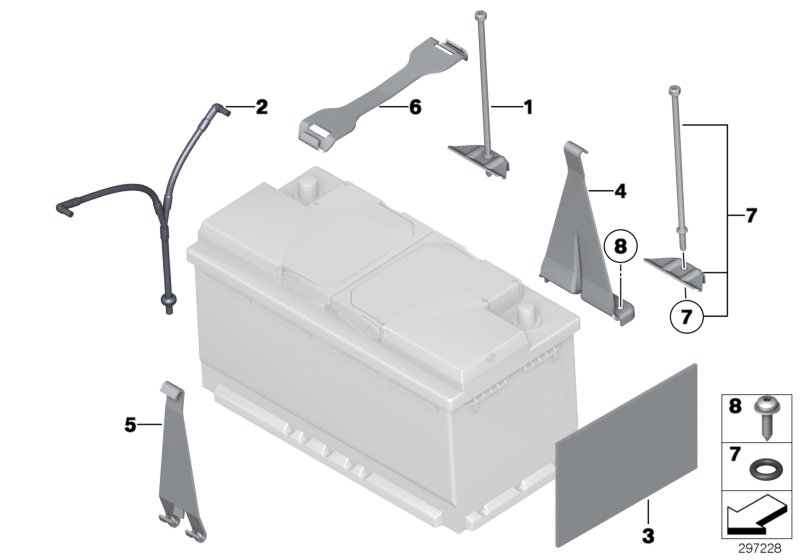 2
6
1
4
7
8
7
5
3
8
7
297228