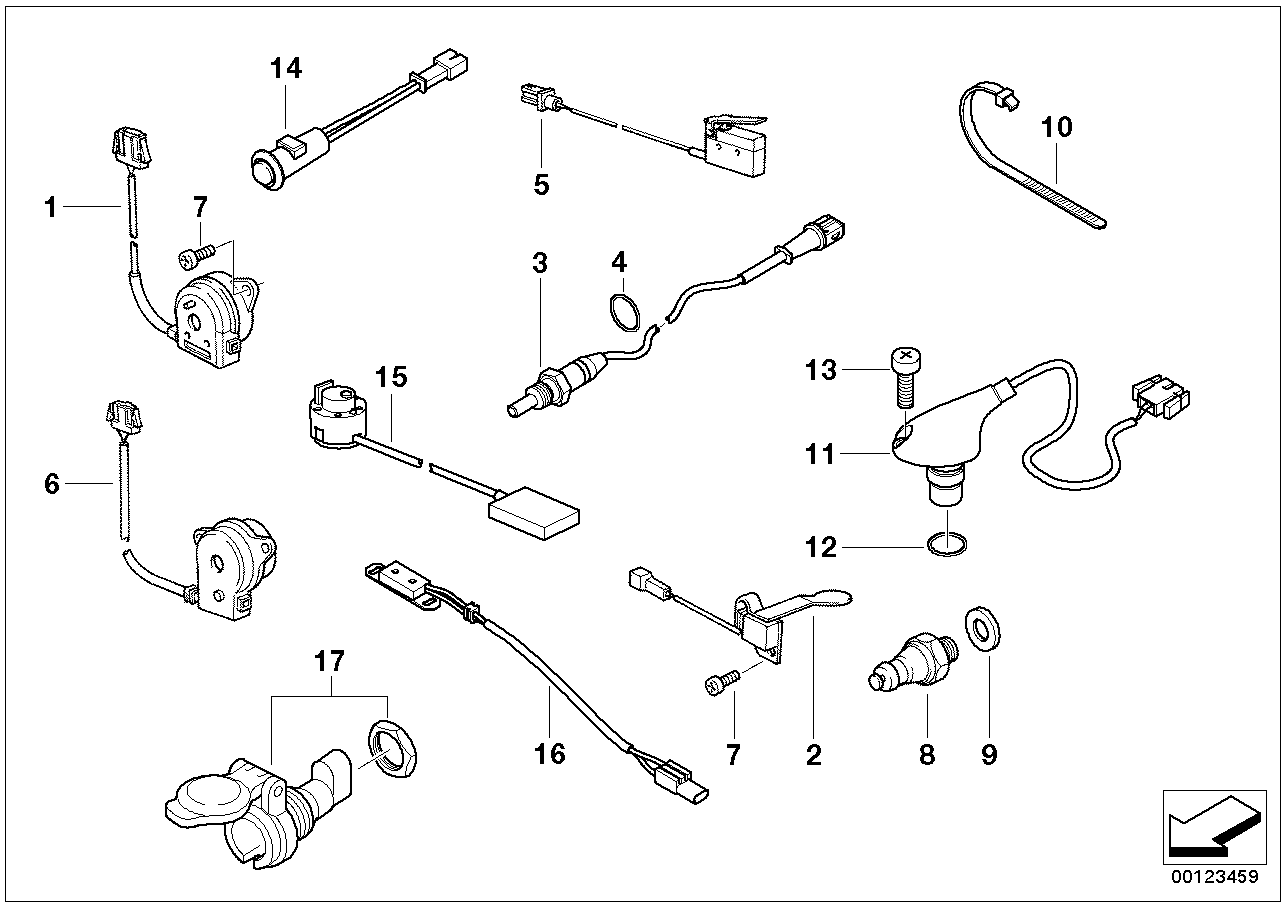 14
5
10
1
7
3
4
15
13
11
6
12
17
16
7
2
8
9
00123459