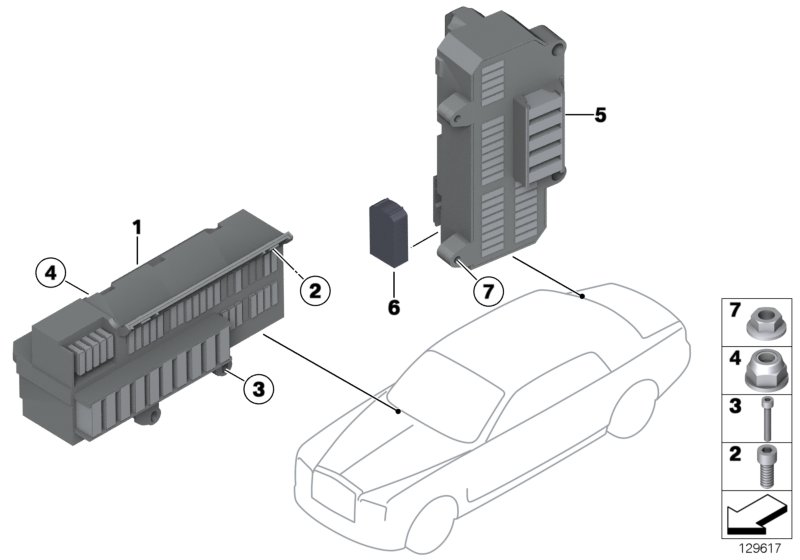 5
1
4
2
6
7
3
7
4
3
2
129617